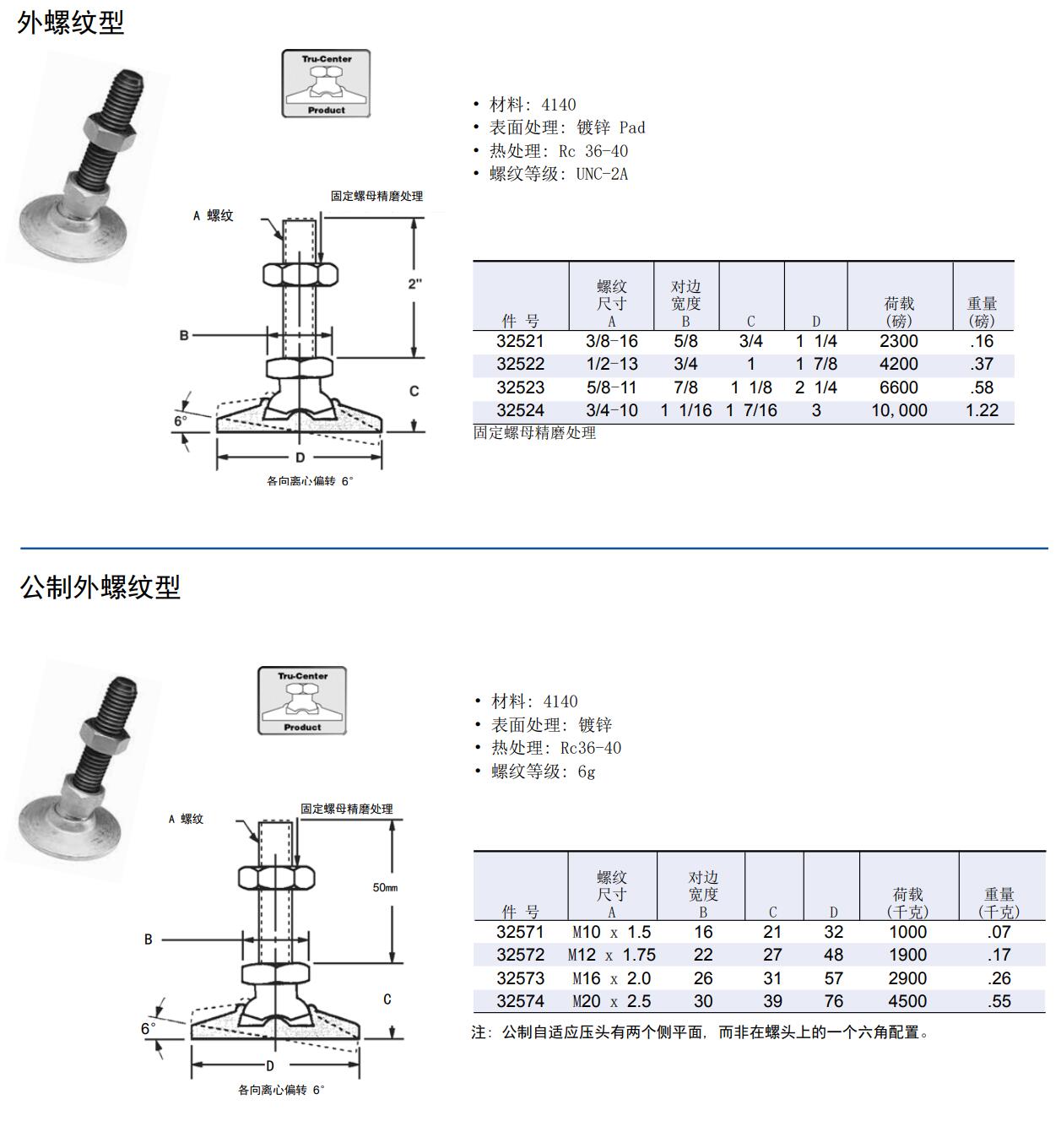 外螺纹型

Tru-Center
Product

• 材料: 4140
• 表面处理: 镀锌 Pad
• 热处理: Rc 36-40
• 螺纹等级: UNC-2A

A 螺纹
固定螺母精磨处理
2"
B
C
6°
D
各向离心偏转 6°

| 件 号 | 螺纹尺寸 A | 对边宽度 B | C | D | 荷载 (磅) | 重量 (磅) |
|---|---|---|---|---|---|---|
| 32521 | 3/8-16 | 5/8 | 3/4 | 1 1/4 | 2300 | .16 |
| 32522 | 1/2-13 | 3/4 | 1 | 1 7/8 | 4200 | .37 |
| 32523 | 5/8-11 | 7/8 | 1 1/8 | 2 1/4 | 6600 | .58 |
| 32524 | 3/4-10 | 1 1/16 | 1 7/16 | 3 | 10,000 | 1.22 |

固定螺母精磨处理

公制外螺纹型

Tru-Center
Product

• 材料: 4140
• 表面处理: 镀锌
• 热处理: Rc36-40
• 螺纹等级: 6g

A 螺纹
固定螺母精磨处理
50mm
B
C
6°
D
各向离心偏转 6°

| 件 号 | 螺纹尺寸 A | 对边宽度 B | C | D | 荷载 (千克) | 重量 (千克) |
|---|---|---|---|---|---|---|
| 32571 | M10 x 1.5 | 16 | 21 | 32 | 1000 | .07 |
| 32572 | M12 x 1.75 | 22 | 27 | 48 | 1900 | .17 |
| 32573 | M16 x 2.0 | 26 | 31 | 57 | 2900 | .26 |
| 32574 | M20 x 2.5 | 30 | 39 | 76 | 4500 | .55 |

注: 公制自适应压头有两个侧平面, 而非在螺头上的一个六角配置。